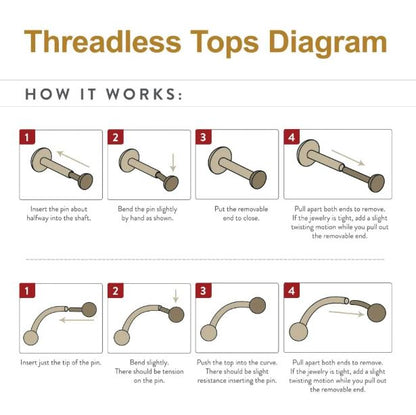 Threadless Tops Diagram

HOW IT WORKS:

1

Insert the pin about halfway into the shaft.

2

Bend the pin slightly by hand as shown.

3

Put the removable end to close.

4

Pull apart both ends to remove. If the jewelry is tight, add a slight twisting motion while you pull out the removable end.

1

Insert just the tip of the pin.

2

Bend slightly. There should be tension on the pin.

3

Push the top into the curve. There should be slight resistance inserting the pin.

4

Pull apart both ends to remove. If the jewelry is tight, add a slight twisting motion while you pull out the removable end.